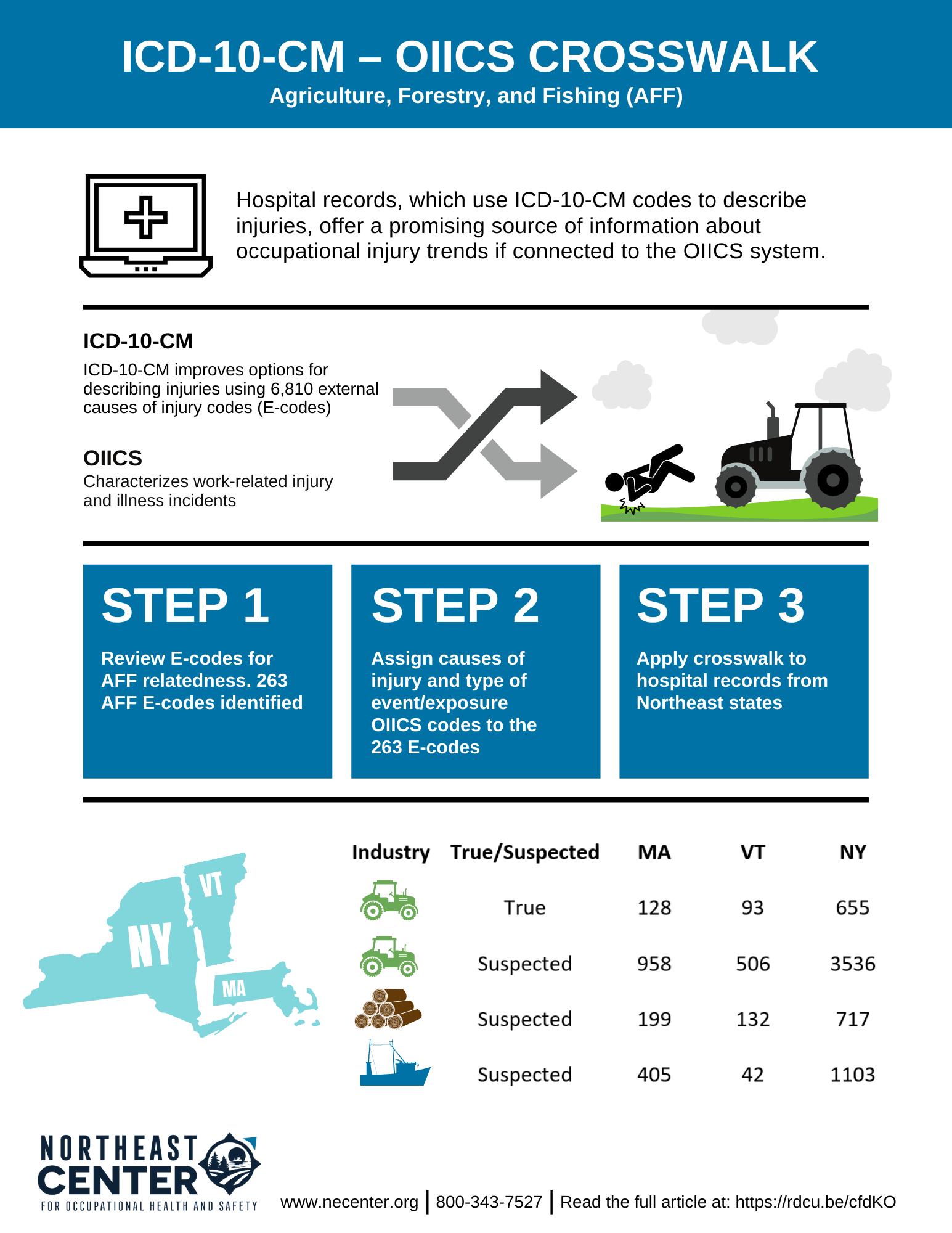 ICD-10-CM – OIICS CROSSWALK
Agriculture, Forestry, and Fishing (AFF)

Hospital records, which use ICD-10-CM codes to describe injuries, offer a promising source of information about occupational injury trends if connected to the OIICS system.

ICD-10-CM
ICD-10-CM improves options for describing injuries using 6,810 external causes of injury codes (E-codes)

OIICS
Characterizes work-related injury and illness incidents

STEP 1
Review E-codes for AFF relatedness. 263 AFF E-codes identified

STEP 2
Assign causes of injury and type of event/exposure OIICS codes to the 263 E-codes

STEP 3
Apply crosswalk to hospital records from Northeast states

VT
NY
MA

| Industry | True/Suspected | MA | VT | NY |
|---|---|---|---|---|
| | True | 128 | 93 | 655 |
| | Suspected | 958 | 506 | 3536 |
| | Suspected | 199 | 132 | 717 |
| | Suspected | 405 | 42 | 1103 |

NORTHEAST CENTER
FOR OCCUPATIONAL HEALTH AND SAFETY

www.necenter.org | 800-343-7527 | Read the full article at: https://rdcu.be/cfdKO